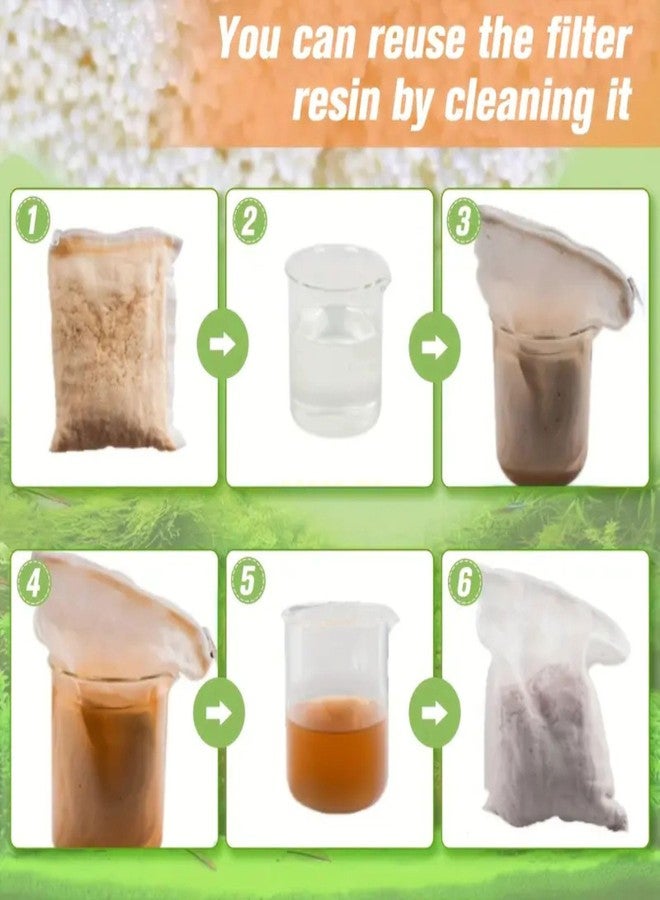 You can reuse the filter resin by cleaning it

1

2

3

4

5

6